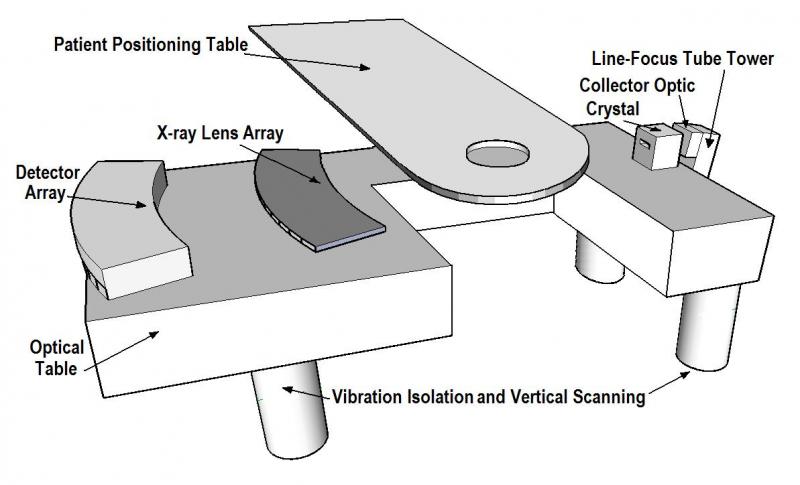 Patient Positioning Table

Line-Focus Tube Tower

Collector Optic Crystal

X-ray Lens Array

Detector Array

Optical Table

Vibration Isolation and Vertical Scanning