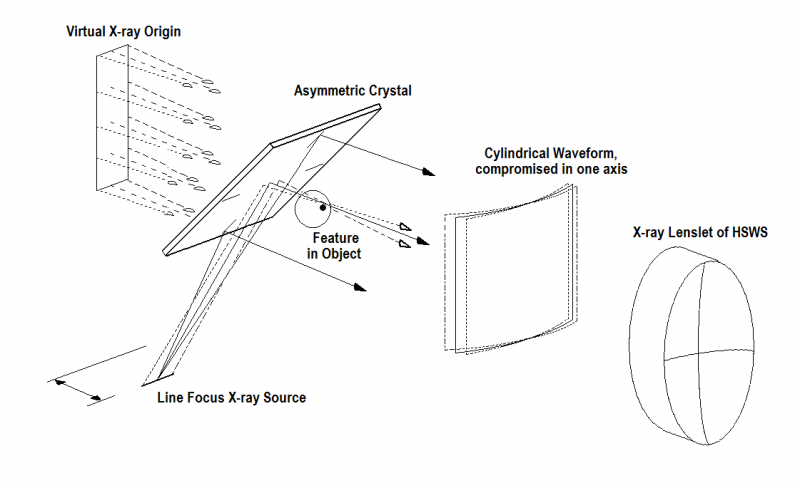 Virtual X-ray Origin

Asymmetric Crystal

Cylindrical Waveform, compromised in one axis

Feature in Object

X-ray Lenslet of HSWS

Line Focus X-ray Source